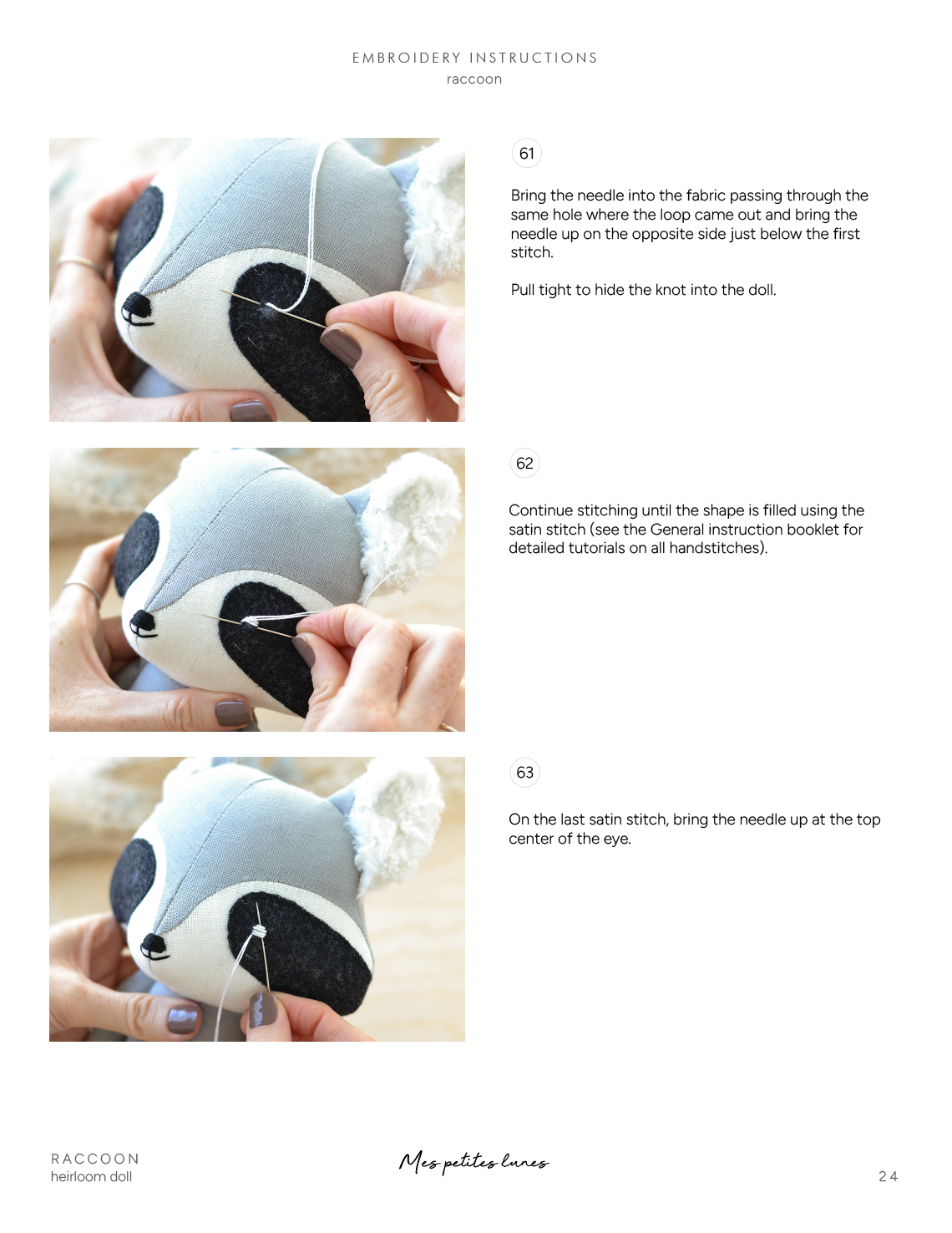 EMBROIDERY INSTRUCTIONS
raccoon

61

Bring the needle into the fabric passing through the same hole where the loop came out and bring the needle up on the opposite side just below the first stitch.

Pull tight to hide the knot into the doll.

62

Continue stitching until the shape is filled using the satin stitch (see the General instruction booklet for detailed tutorials on all handstitches).

63

On the last satin stitch, bring the needle up at the top center of the eye.

RACCOON
heirloom doll

Mes petites lunes

24