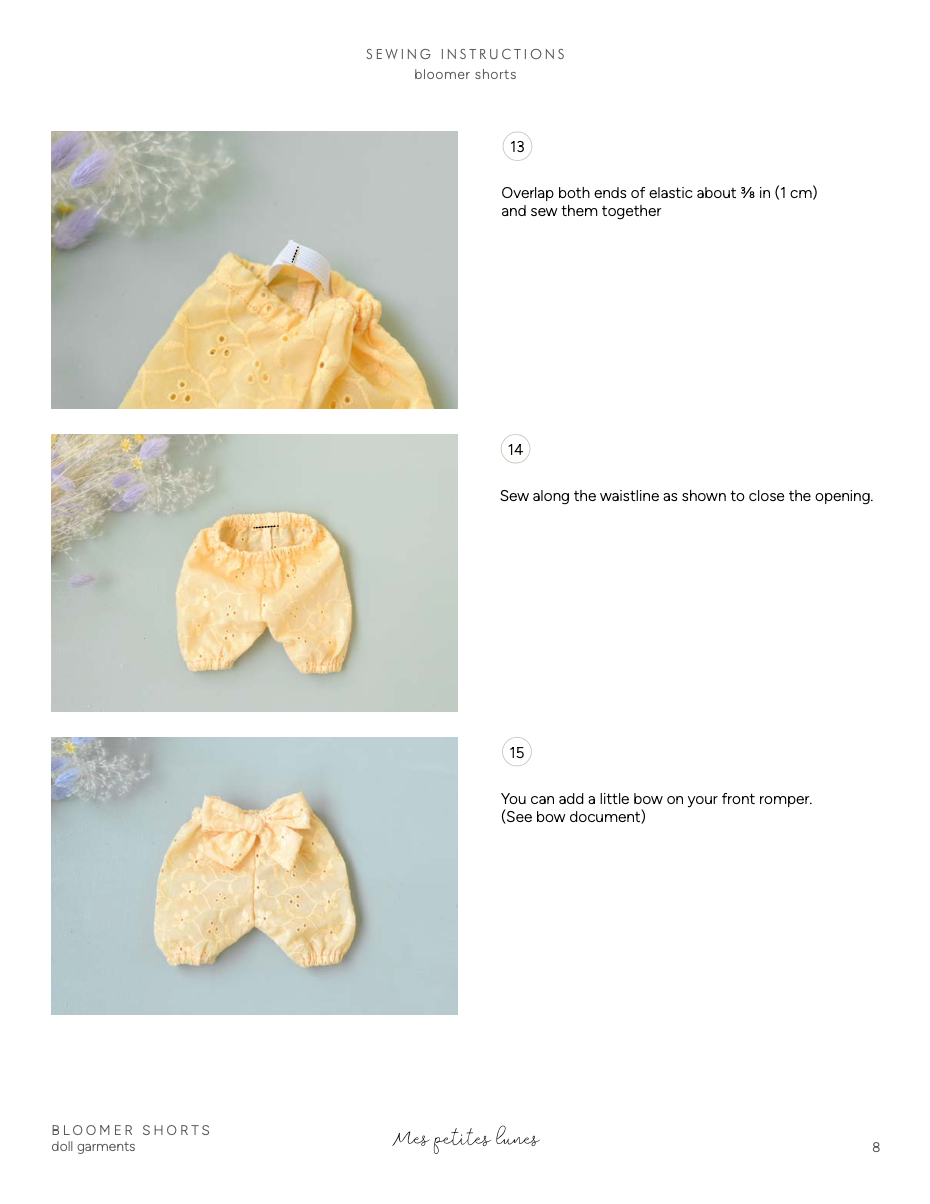 SEWING INSTRUCTIONS
bloomer shorts

13

Overlap both ends of elastic about ⅜ in (1 cm) and sew them together

14

Sew along the waistline as shown to close the opening.

15

You can add a little bow on your front romper. (See bow document)

BLOOMER SHORTS
doll garments

Mes petites lunes

8