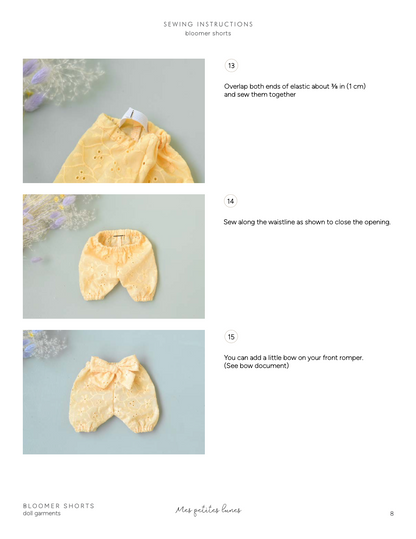 SEWING INSTRUCTIONS
bloomer shorts

13

Overlap both ends of elastic about ⅜ in (1 cm) and sew them together

14

Sew along the waistline as shown to close the opening.

15

You can add a little bow on your front romper. (See bow document)

BLOOMER SHORTS
doll garments

Mes petites lunes

8