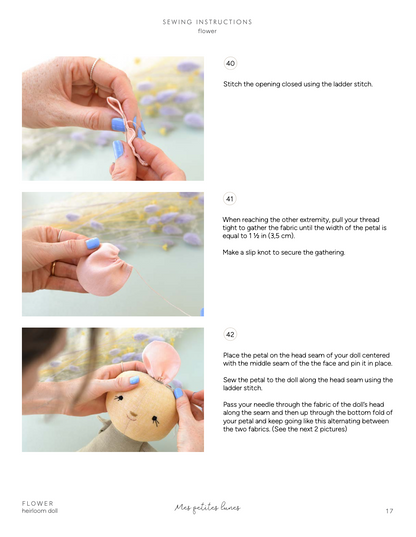 SEWING INSTRUCTIONS
flower

40

Stitch the opening closed using the ladder stitch.

41

When reaching the other extremity, pull your thread tight to gather the fabric until the width of the petal is equal to 1 ½ in (3,5 cm).

Make a slip knot to secure the gathering.

42

Place the petal on the head seam of your doll centered with the middle seam of the the face and pin it in place.

Sew the petal to the doll along the head seam using the ladder stitch.

Pass your needle through the fabric of the doll's head along the seam and then up through the bottom fold of your petal and keep going like this alternating between the two fabrics. (See the next 2 pictures)

FLOWER
heirloom doll

Mes petites lunes

17