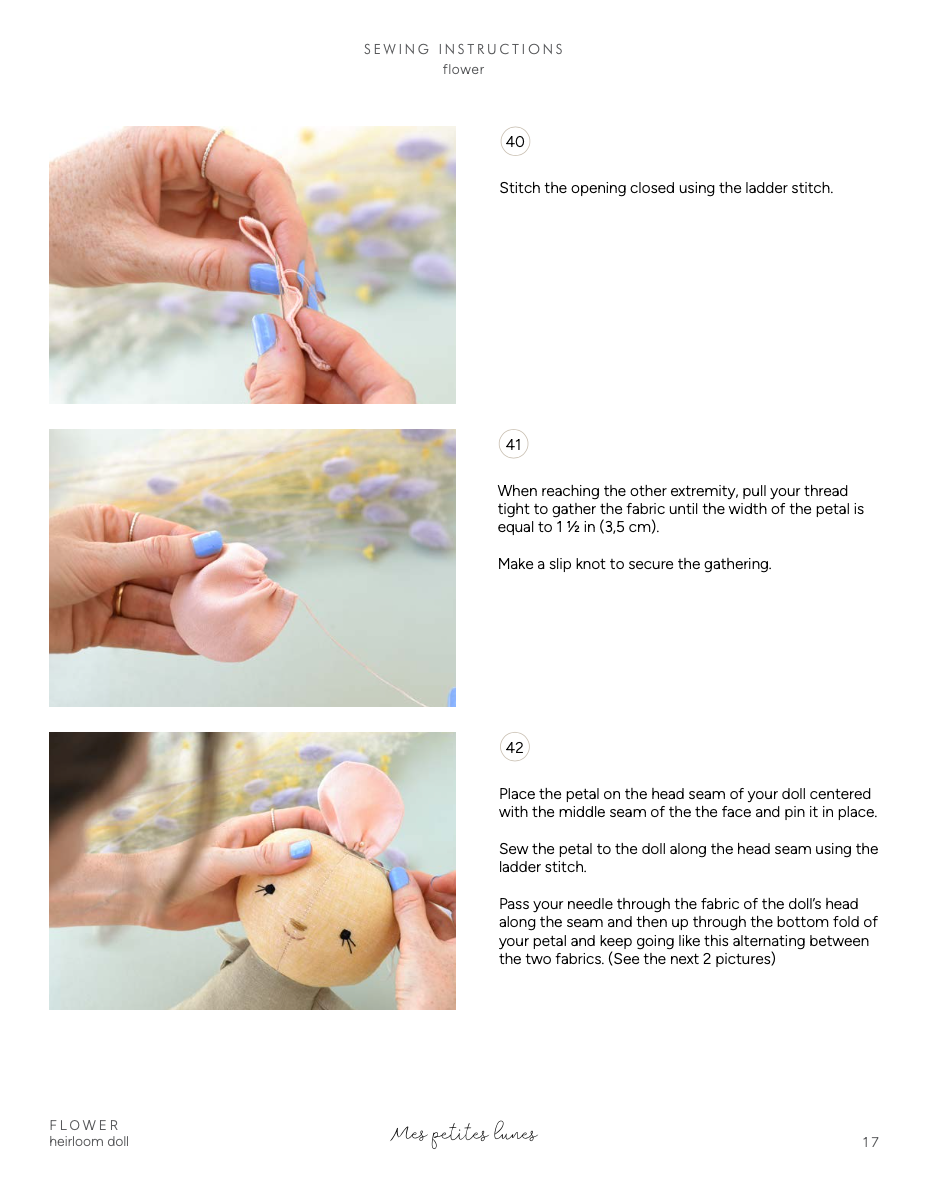 SEWING INSTRUCTIONS
flower

40

Stitch the opening closed using the ladder stitch.

41

When reaching the other extremity, pull your thread tight to gather the fabric until the width of the petal is equal to 1 ½ in (3,5 cm).

Make a slip knot to secure the gathering.

42

Place the petal on the head seam of your doll centered with the middle seam of the the face and pin it in place.

Sew the petal to the doll along the head seam using the ladder stitch.

Pass your needle through the fabric of the doll's head along the seam and then up through the bottom fold of your petal and keep going like this alternating between the two fabrics. (See the next 2 pictures)

FLOWER
heirloom doll

Mes petites lunes

17