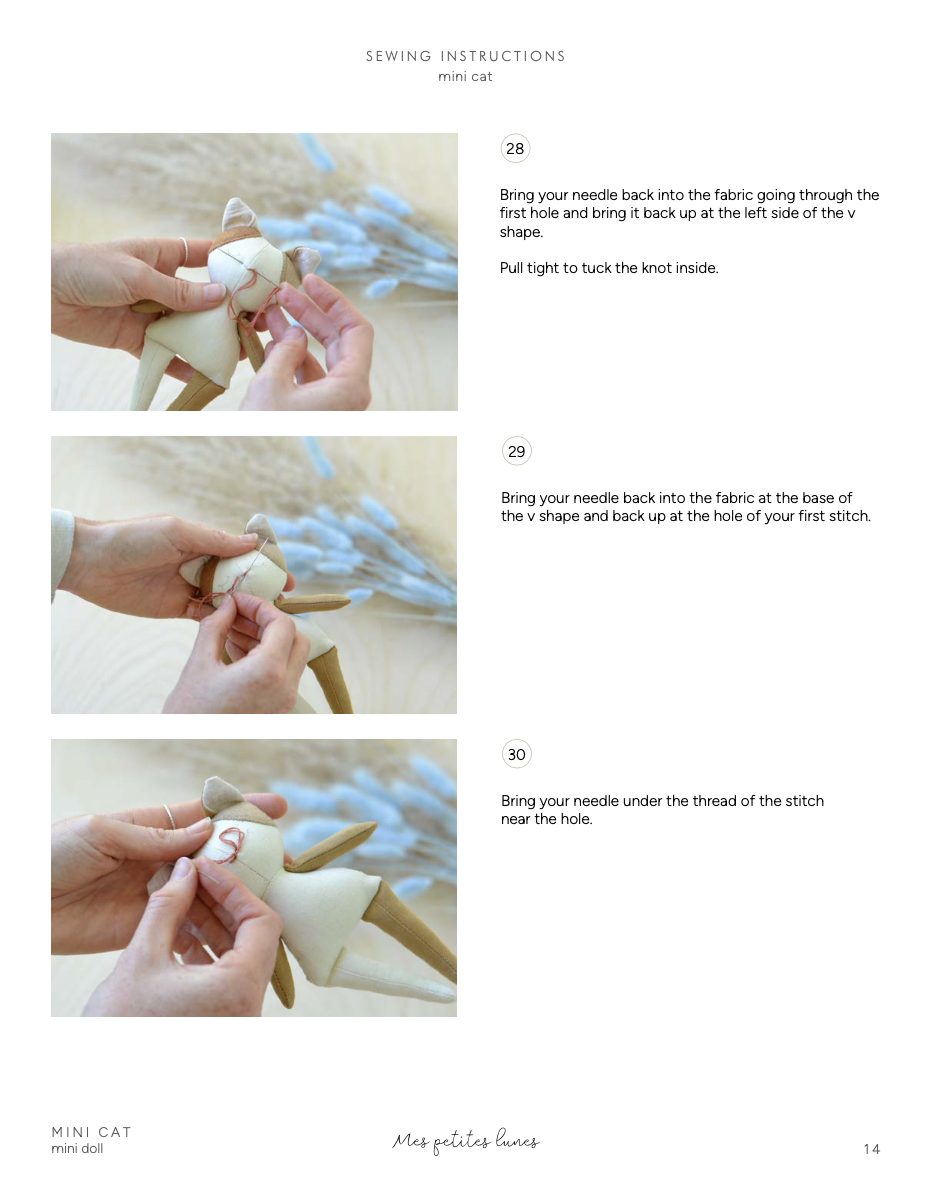 SEWING INSTRUCTIONS
mini cat

28

Bring your needle back into the fabric going through the first hole and bring it back up at the left side of the v shape.

Pull tight to tuck the knot inside.

29

Bring your needle back into the fabric at the base of the v shape and back up at the hole of your first stitch.

30

Bring your needle under the thread of the stitch near the hole.

MINI CAT
mini doll

Mes petites lunes

14