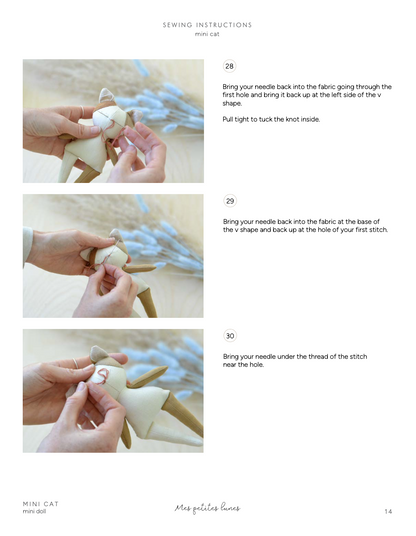 SEWING INSTRUCTIONS
mini cat

28

Bring your needle back into the fabric going through the first hole and bring it back up at the left side of the v shape.

Pull tight to tuck the knot inside.

29

Bring your needle back into the fabric at the base of the v shape and back up at the hole of your first stitch.

30

Bring your needle under the thread of the stitch near the hole.

MINI CAT
mini doll

Mes petites lunes

14