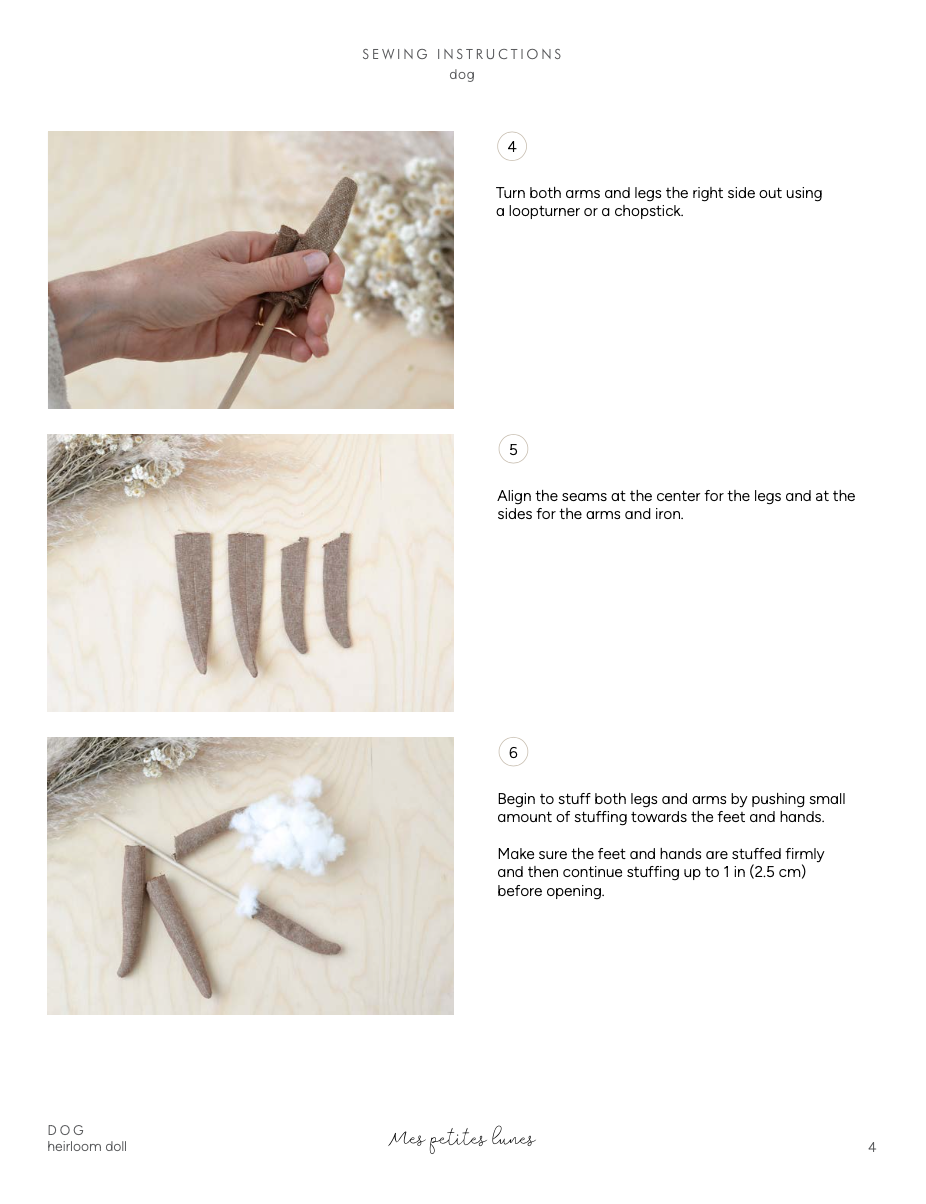 SEWING INSTRUCTIONS
dog

4

Turn both arms and legs the right side out using a loopturner or a chopstick.

5

Align the seams at the center for the legs and at the sides for the arms and iron.

6

Begin to stuff both legs and arms by pushing small amount of stuffing towards the feet and hands.

Make sure the feet and hands are stuffed firmly and then continue stuffing up to 1 in (2.5 cm) before opening.

DOG
heirloom doll

Mes petites lunes

4