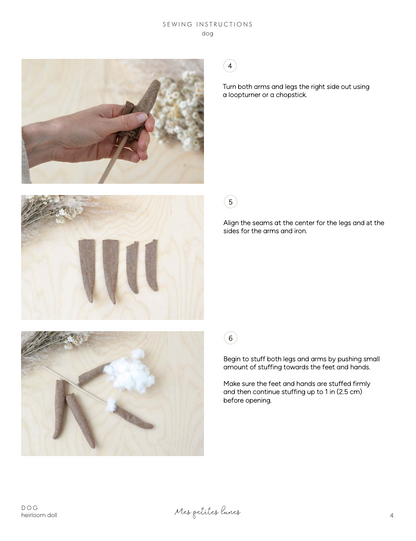 SEWING INSTRUCTIONS
dog

4

Turn both arms and legs the right side out using a loopturner or a chopstick.

5

Align the seams at the center for the legs and at the sides for the arms and iron.

6

Begin to stuff both legs and arms by pushing small amount of stuffing towards the feet and hands.

Make sure the feet and hands are stuffed firmly and then continue stuffing up to 1 in (2.5 cm) before opening.

DOG
heirloom doll

Mes petites lunes

4