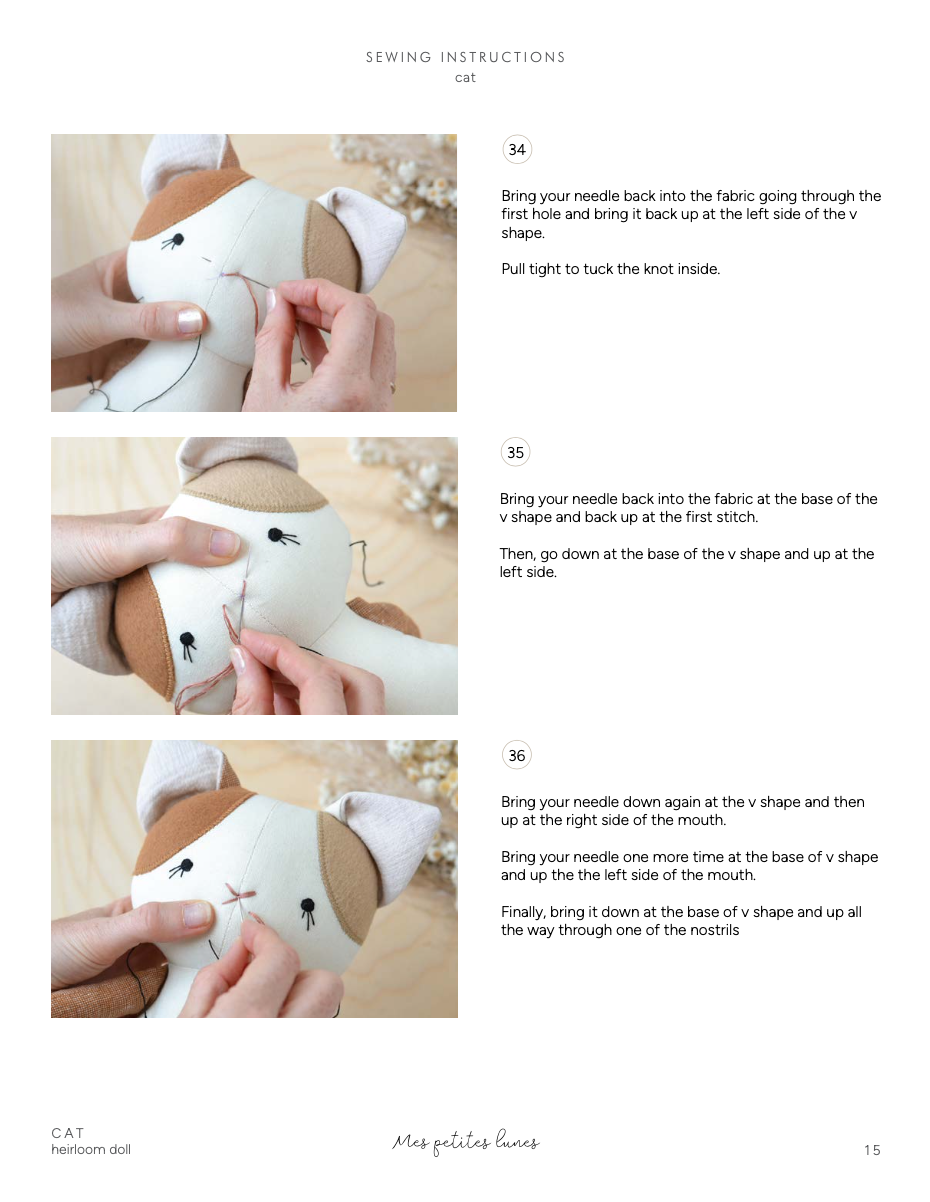 SEWING INSTRUCTIONS
cat

34

Bring your needle back into the fabric going through the first hole and bring it back up at the left side of the v shape.

Pull tight to tuck the knot inside.

35

Bring your needle back into the fabric at the base of the v shape and back up at the first stitch.

Then, go down at the base of the v shape and up at the left side.

36

Bring your needle down again at the v shape and then up at the right side of the mouth.

Bring your needle one more time at the base of v shape and up the the left side of the mouth.

Finally, bring it down at the base of v shape and up all the way through one of the nostrils

CAT
heirloom doll

Mes petites lunes

15