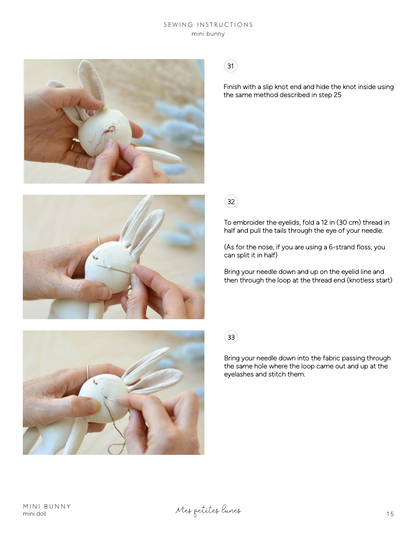 SEWING INSTRUCTIONS
mini bunny

31

Finish with a slip knot end and hide the knot inside using the same method described in step 25

32

To embroider the eyelids, fold a 12 in (30 cm) thread in half and pull the tails through the eye of your needle.

(As for the nose, if you are using a 6-strand floss, you can split it in half)

Bring your needle down and up on the eyelid line and then through the loop at the thread end (knotless start)

33

Bring your needle down into the fabric passing through the same hole where the loop came out and up at the eyelashes and stitch them.

MINI BUNNY
mini doll

Mes petites lunes

15