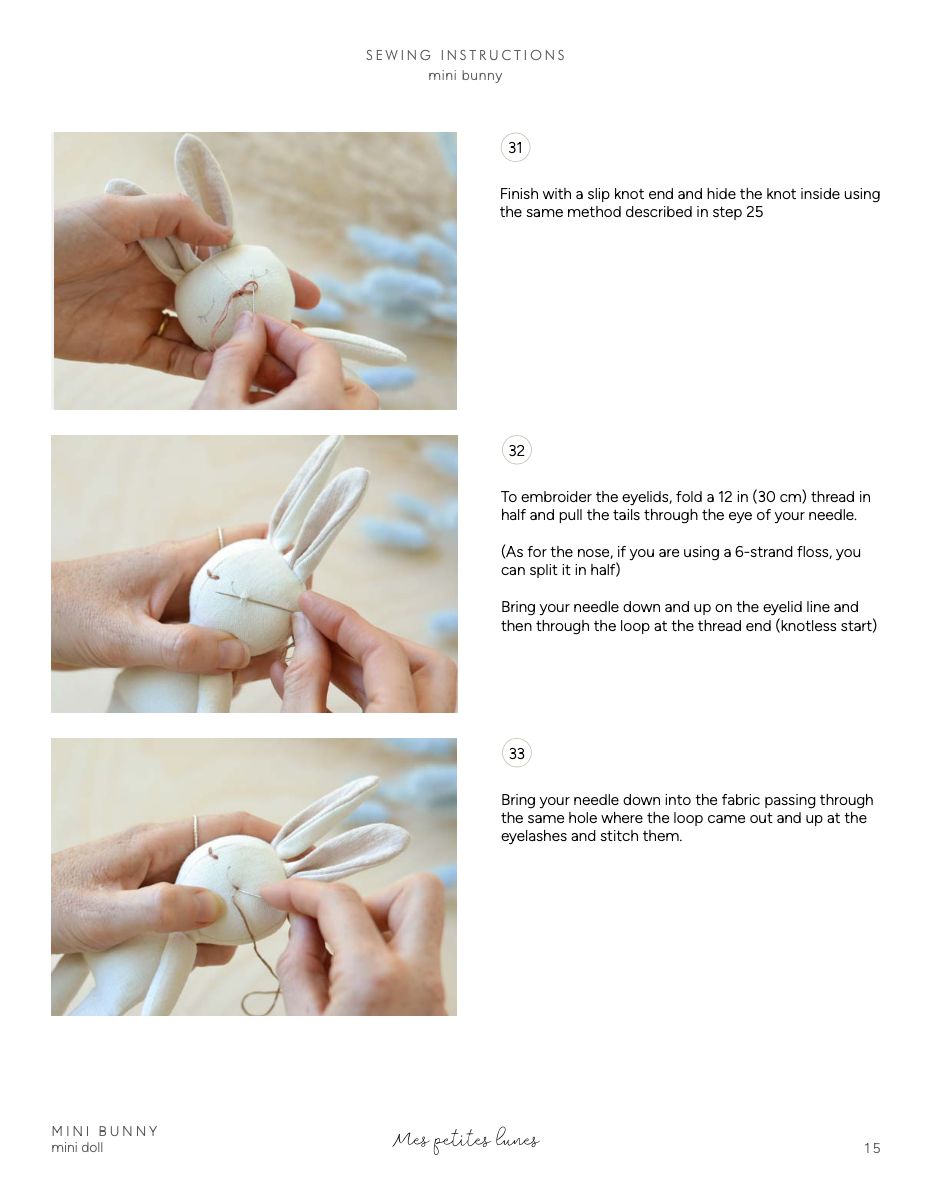 SEWING INSTRUCTIONS
mini bunny

31

Finish with a slip knot end and hide the knot inside using the same method described in step 25

32

To embroider the eyelids, fold a 12 in (30 cm) thread in half and pull the tails through the eye of your needle.

(As for the nose, if you are using a 6-strand floss, you can split it in half)

Bring your needle down and up on the eyelid line and then through the loop at the thread end (knotless start)

33

Bring your needle down into the fabric passing through the same hole where the loop came out and up at the eyelashes and stitch them.

MINI BUNNY
mini doll

Mes petites lunes

15