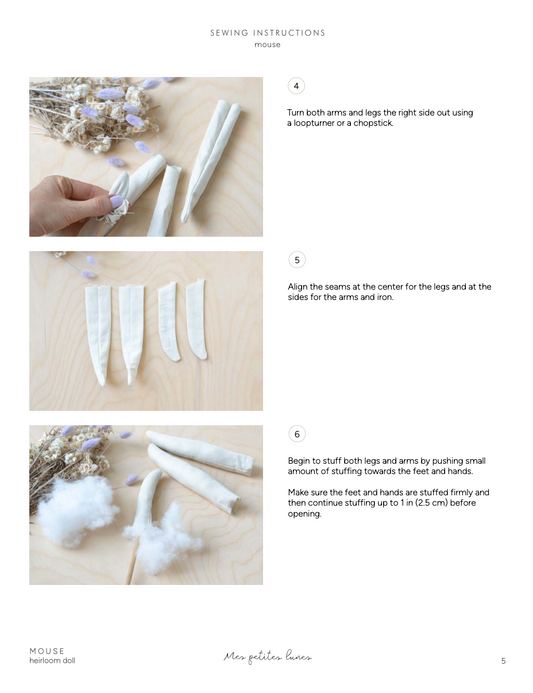 SEWING INSTRUCTIONS
mouse

4

Turn both arms and legs the right side out using a loopturner or a chopstick.

5

Align the seams at the center for the legs and at the sides for the arms and iron.

6

Begin to stuff both legs and arms by pushing small amount of stuffing towards the feet and hands.

Make sure the feet and hands are stuffed firmly and then continue stuffing up to 1 in (2.5 cm) before opening.

MOUSE
heirloom doll

Mes petites lunes

5