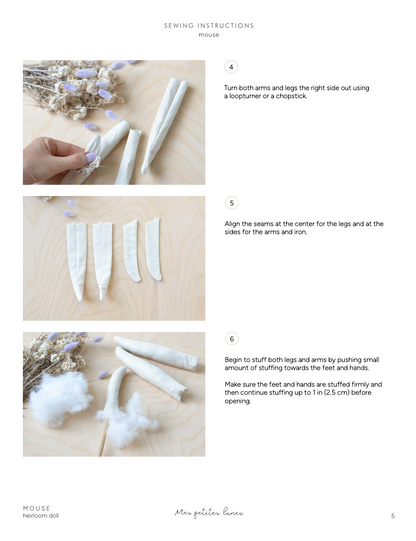 SEWING INSTRUCTIONS
mouse

4

Turn both arms and legs the right side out using a loopturner or a chopstick.

5

Align the seams at the center for the legs and at the sides for the arms and iron.

6

Begin to stuff both legs and arms by pushing small amount of stuffing towards the feet and hands.

Make sure the feet and hands are stuffed firmly and then continue stuffing up to 1 in (2.5 cm) before opening.

MOUSE
heirloom doll

Mes petites lunes

5