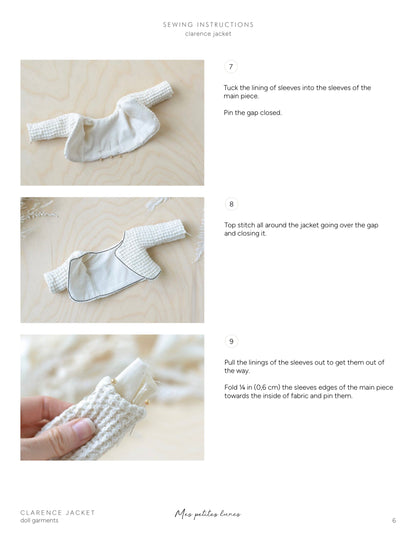 SEWING INSTRUCTIONS
clarence jacket

7

Tuck the lining of sleeves into the sleeves of the main piece.

Pin the gap closed.

8

Top stitch all around the jacket going over the gap and closing it.

9

Pull the linings of the sleeves out to get them out of the way.

Fold ¼ in (0,6 cm) the sleeves edges of the main piece towards the inside of fabric and pin them.

CLARENCE JACKET
doll garments

Mes petites lunes

6