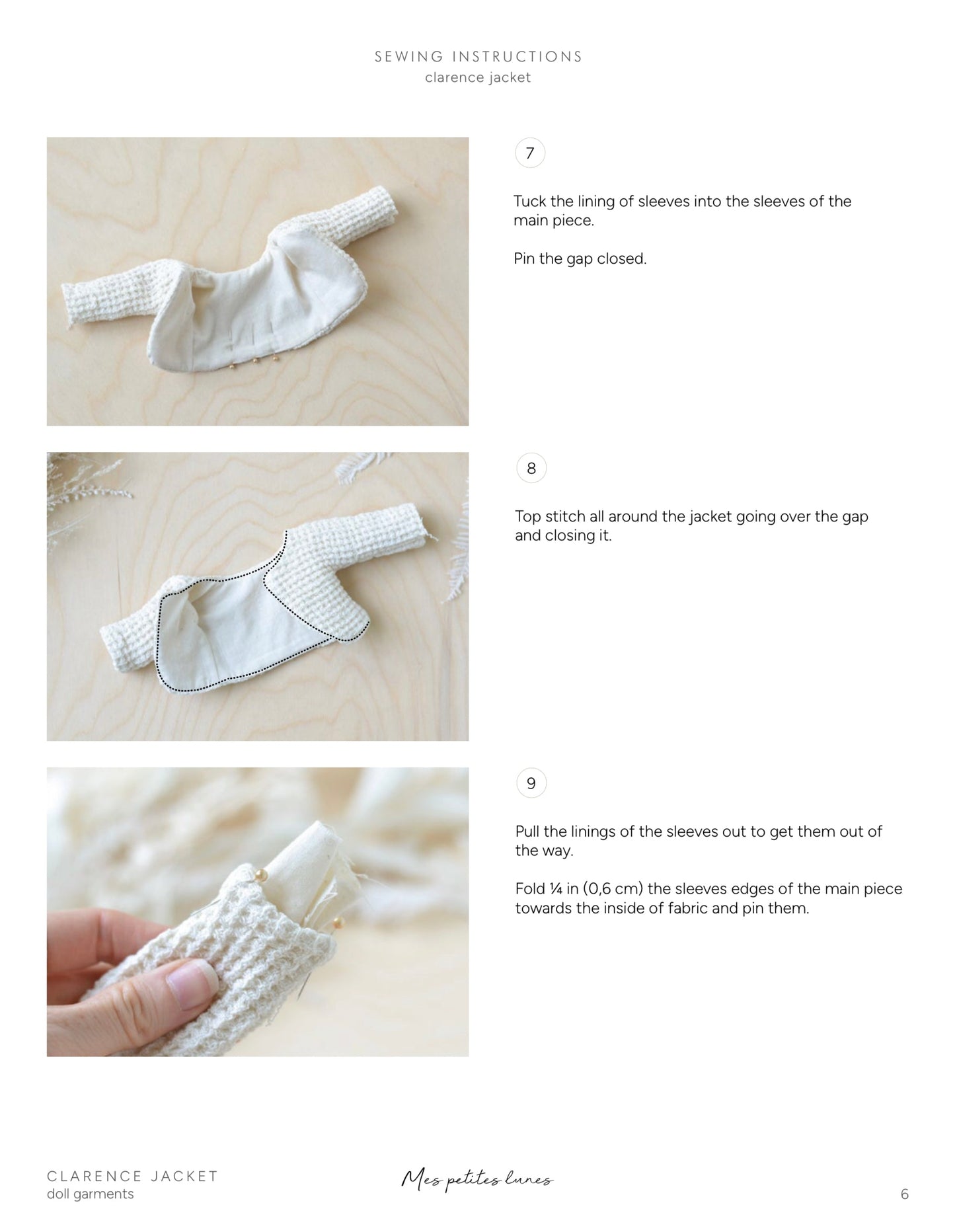 SEWING INSTRUCTIONS
clarence jacket

7

Tuck the lining of sleeves into the sleeves of the main piece.

Pin the gap closed.

8

Top stitch all around the jacket going over the gap and closing it.

9

Pull the linings of the sleeves out to get them out of the way.

Fold ¼ in (0,6 cm) the sleeves edges of the main piece towards the inside of fabric and pin them.

CLARENCE JACKET
doll garments

Mes petites lunes

6