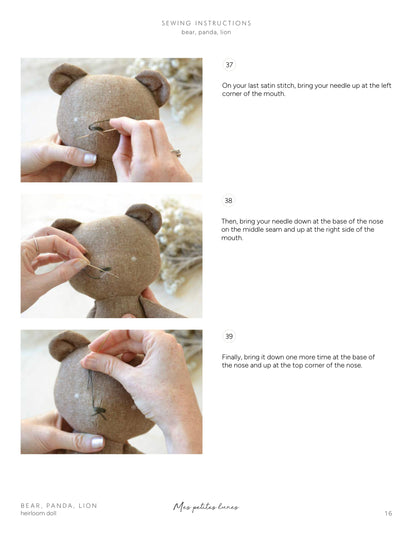 SEWING INSTRUCTIONS
bear, panda, lion

37

On your last satin stitch, bring your needle up at the left corner of the mouth.

38

Then, bring your needle down at the base of the nose on the middle seam and up at the right side of the mouth.

39

Finally, bring it down one more time at the base of the nose and up at the top corner of the nose.

BEAR, PANDA, LION
heirloom doll

Mes petites lunes

16