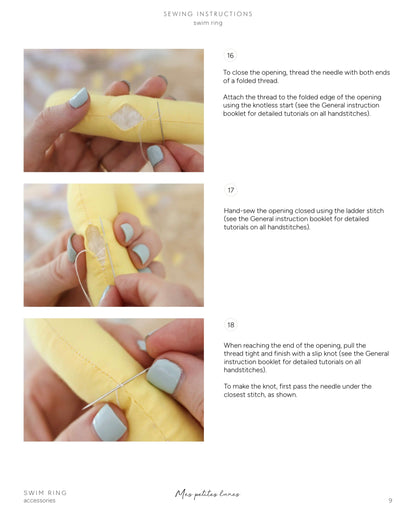 SEWING INSTRUCTIONS
swim ring

16

To close the opening, thread the needle with both ends of a folded thread.

Attach the thread to the folded edge of the opening using the knotless start (see the General instruction booklet for detailed tutorials on all handstitches).

17

Hand-sew the opening closed using the ladder stitch (see the General instruction booklet for detailed tutorials on all handstitches).

18

When reaching the end of the opening, pull the thread tight and finish with a slip knot (see the General instruction booklet for detailed tutorials on all handstitches).

To make the knot, first pass the needle under the closest stitch, as shown.

SWIM RING
accessories

Mes petites lunes

9