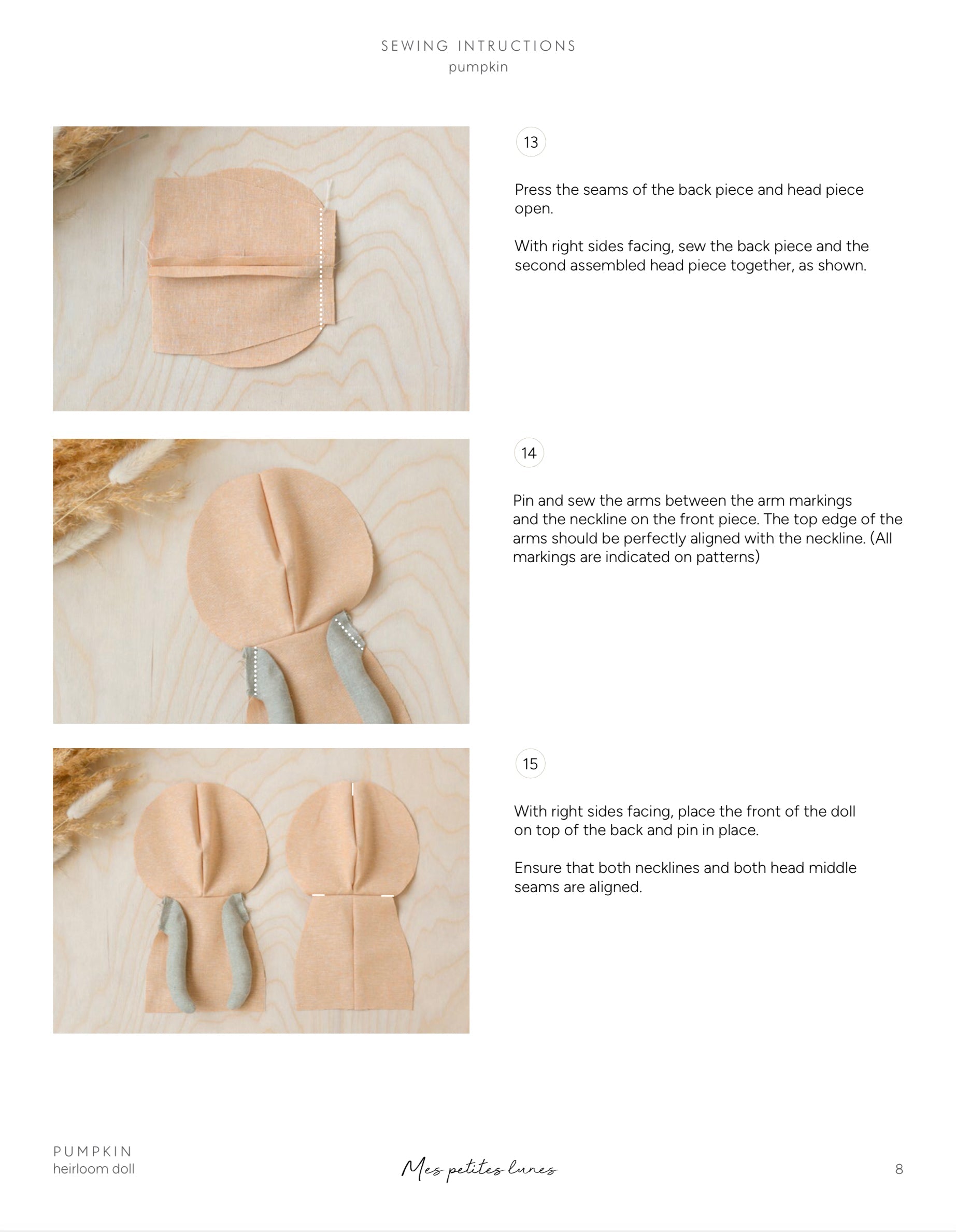 SEWING INTRUCTIONS
pumpkin

13

Press the seams of the back piece and head piece open.

With right sides facing, sew the back piece and the second assembled head piece together, as shown.

14

Pin and sew the arms between the arm markings and the neckline on the front piece. The top edge of the arms should be perfectly aligned with the neckline. (All markings are indicated on patterns)

15

With right sides facing, place the front of the doll on top of the back and pin in place.

Ensure that both necklines and both head middle seams are aligned.

PUMPKIN
heirloom doll

Mes petites lunes

8