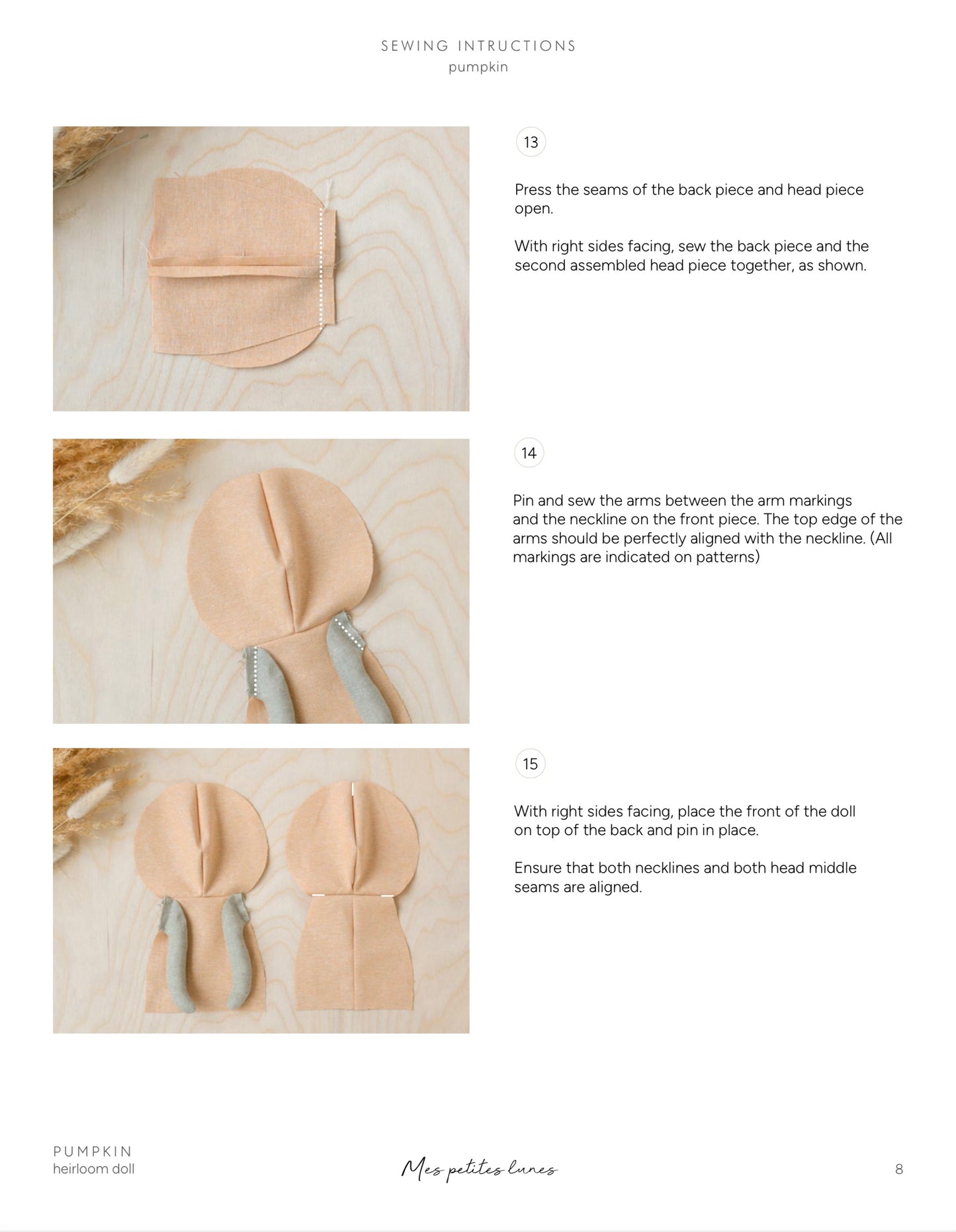 SEWING INTRUCTIONS
pumpkin

13

Press the seams of the back piece and head piece open.

With right sides facing, sew the back piece and the second assembled head piece together, as shown.

14

Pin and sew the arms between the arm markings and the neckline on the front piece. The top edge of the arms should be perfectly aligned with the neckline. (All markings are indicated on patterns)

15

With right sides facing, place the front of the doll on top of the back and pin in place.

Ensure that both necklines and both head middle seams are aligned.

PUMPKIN
heirloom doll

Mes petites lunes

8