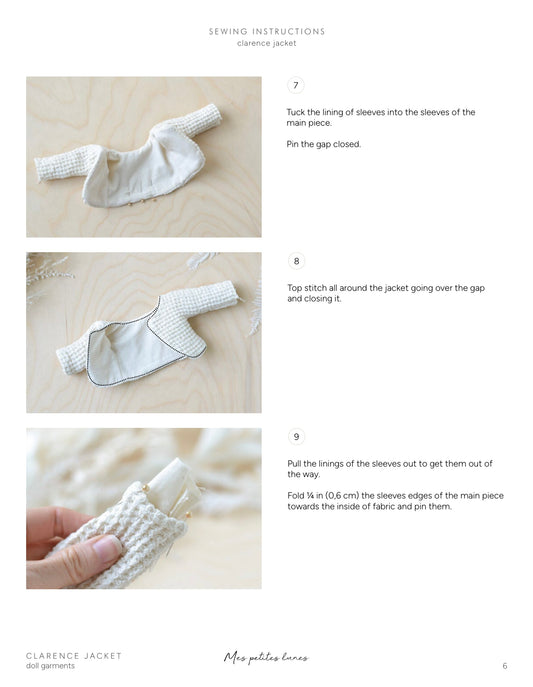 SEWING INSTRUCTIONS
clarence jacket

7

Tuck the lining of sleeves into the sleeves of the main piece.

Pin the gap closed.

8

Top stitch all around the jacket going over the gap and closing it.

9

Pull the linings of the sleeves out to get them out of the way.

Fold ¼ in (0,6 cm) the sleeves edges of the main piece towards the inside of fabric and pin them.

CLARENCE JACKET
doll garments

Mes petites lunes

6