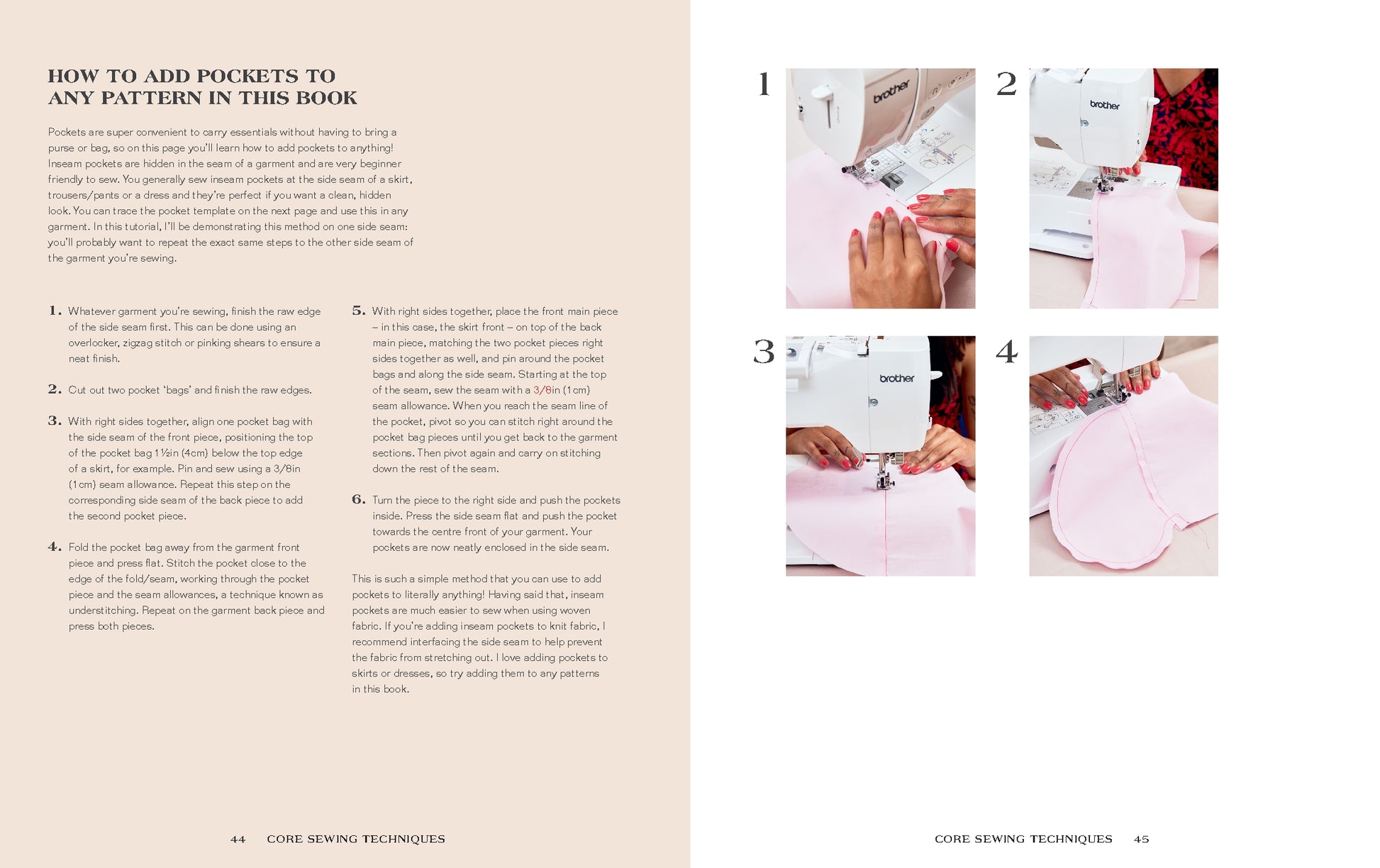 HOW TO ADD POCKETS TO ANY PATTERN IN THIS BOOK

Pockets are super convenient to carry essentials without having to bring a purse or bag, so on this page you'll learn how to add pockets to anything! Inseam pockets are hidden in the seam of a garment and are very beginner friendly to sew. You generally sew inseam pockets at the side seam of a skirt, trousers/pants or a dress and they're perfect if you want a clean, hidden look. You can trace the pocket template on the next page and use this in any garment. In this tutorial, I'll be demonstrating this method on one side seam: you'll probably want to repeat the exact same steps to the other side seam of the garment you're sewing.

1. Whatever garment you're sewing, finish the raw edge of the side seam first. This can be done using an overlocker, zigzag stitch or pinking shears to ensure a neat finish.

2. Cut out two pocket 'bags' and finish the raw edges.

3. With right sides together, align one pocket bag with the side seam of the front piece, positioning the top of the pocket bag 1½in (4cm) below the top edge of a skirt, for example. Pin and sew using a 3/8in (1cm) seam allowance. Repeat this step on the corresponding side seam of the back piece to add the second pocket piece.

4. Fold the pocket bag away from the garment front piece and press flat. Stitch the pocket close to the edge of the fold/seam, working through the pocket piece and the seam allowances, a technique known as understitching. Repeat on the garment back piece and press both pieces.

5. With right sides together, place the front main piece – in this case, the skirt front – on top of the back main piece, matching the two pocket pieces right sides together as well, and pin around the pocket bags and along the side seam. Starting at the top of the seam, sew the seam with a 3/8in (1cm) seam allowance. When you reach the seam line of the pocket, pivot so you can stitch right around the pocket bag pieces until you get back to the garment sections. Then pivot again and carry on stitching down the rest of the seam.

6. Turn the piece to the right side and push the pockets inside. Press the side seam flat and push the pocket towards the centre front of your garment. Your pockets are now neatly enclosed in the side seam.

This is such a simple method that you can use to add pockets to literally anything! Having said that, inseam pockets are much easier to sew when using woven fabric. If you're adding inseam pockets to knit fabric, I recommend interfacing the side seam to help prevent the fabric from stretching out. I love adding pockets to skirts or dresses, so try adding them to any patterns in this book.

44 CORE SEWING TECHNIQUES

1 brother
2 brother
3 brother
4

CORE SEWING TECHNIQUES 45